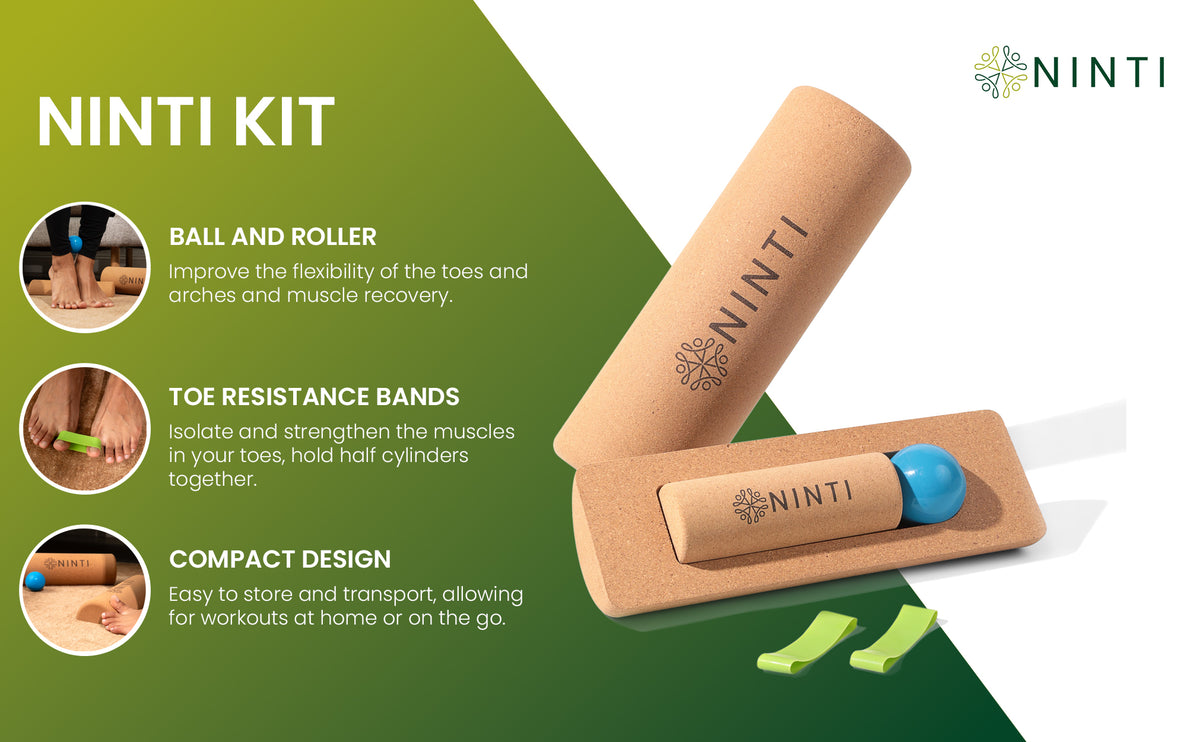 NINTI

NINTI KIT

BALL AND ROLLER

Improve the flexibility of the toes and arches and muscle recovery.

TOE RESISTANCE BANDS

Isolate and strengthen the muscles in your toes, hold half cylinders together.

COMPACT DESIGN

Easy to store and transport, allowing for workouts at home or on the go.

NINTI

NINTI